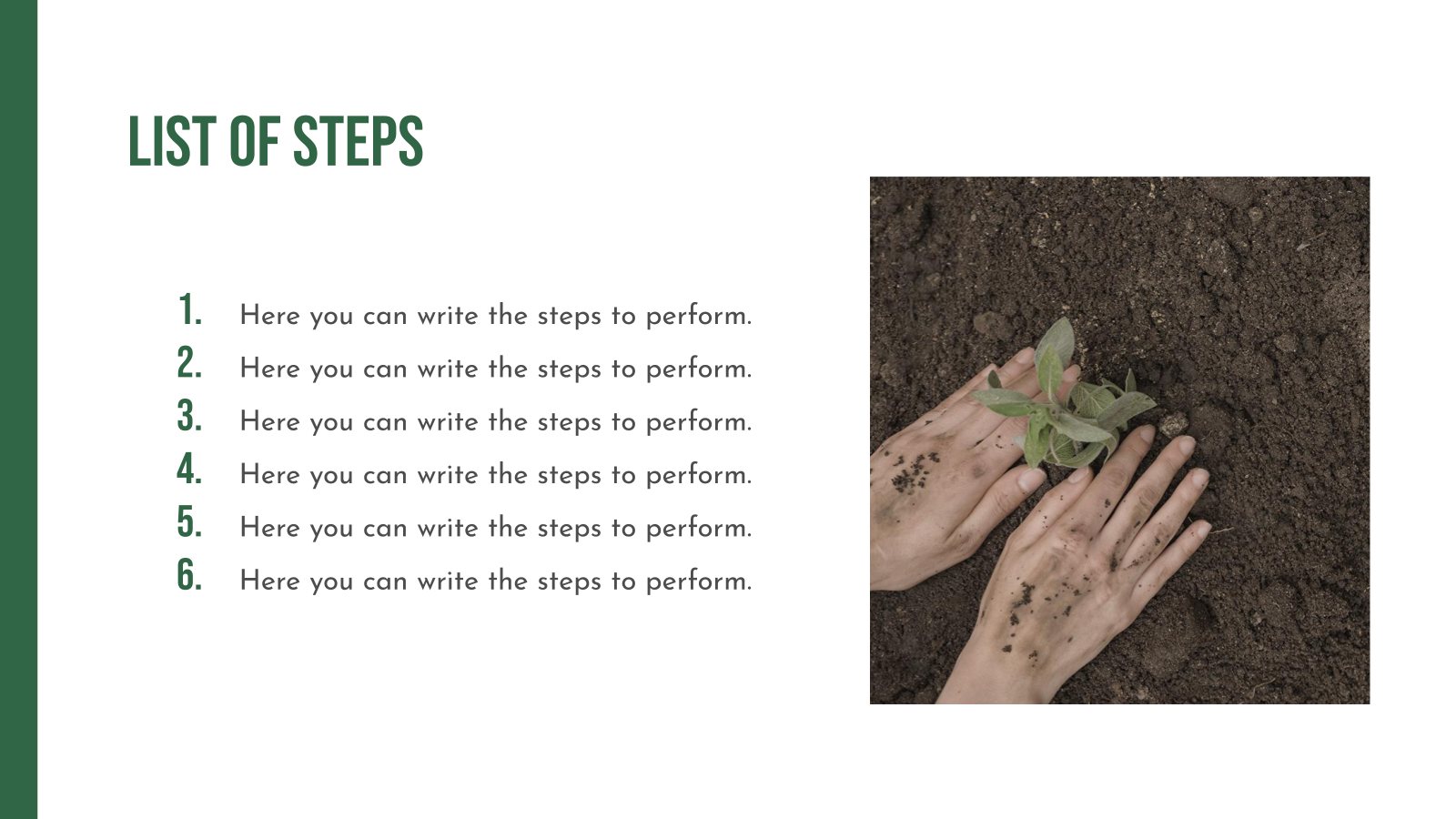 LIST OF STEPS

1. Here you can write the steps to perform.
2. Here you can write the steps to perform.
3. Here you can write the steps to perform.
4. Here you can write the steps to perform.
5. Here you can write the steps to perform.
6. Here you can write the steps to perform.